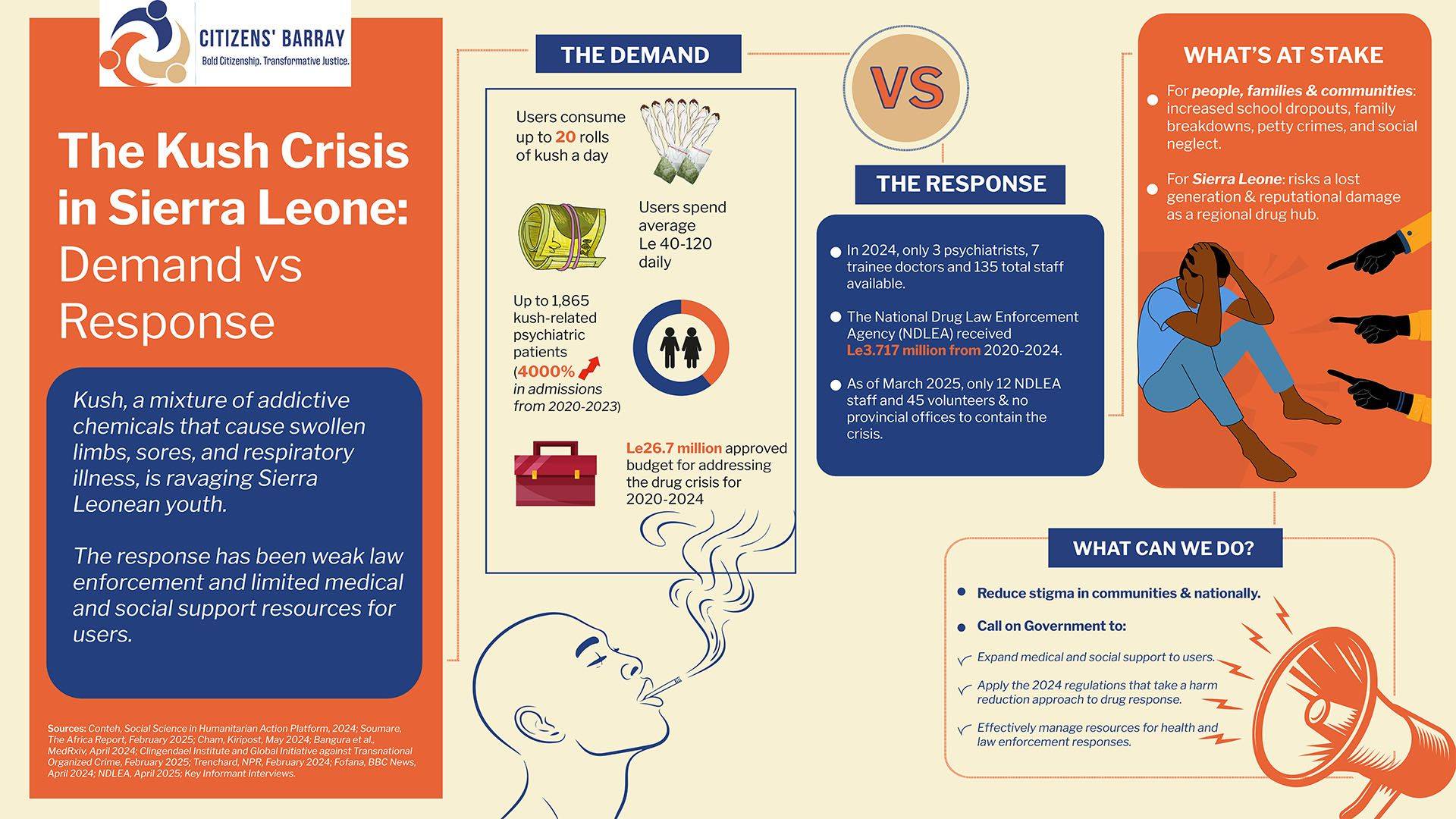 CITIZENS' BARRAY
Bold Citizenship. Transformative Justice.

The Kush Crisis in Sierra Leone: Demand vs Response

Kush, a mixture of addictive chemicals that cause swollen limbs, sores, and respiratory illness, is ravaging Sierra Leonean youth.

The response has been weak law enforcement and limited medical and social support resources for users.

Sources: Conteh, Social Science in Humanitarian Action Platform, 2024; Soumare, The Africa Report, February 2025; Cham, Kiripost, May 2024; Bangura et al., MedRxiv, April 2024; Clingendael Institute and Global Initiative against Transnational Organized Crime, February 2025; Trenchard, NPR, February 2024; Fofana, BBC News, April 2024; NDLEA, April 2025; Key Informant Interviews.

THE DEMAND

Users consume up to 20 rolls of kush a day

Users spend average Le 40-120 daily

Up to 1,865 kush-related psychiatric patients (4000% in admissions from 2020-2023)

Le26.7 million approved budget for addressing the drug crisis for 2020-2024

VS

THE RESPONSE

In 2024, only 3 psychiatrists, 7 trainee doctors and 135 total staff available.

The National Drug Law Enforcement Agency (NDLEA) received Le3.717 million from 2020-2024.

As of March 2025, only 12 NDLEA staff and 45 volunteers & no provincial offices to contain the crisis.

WHAT'S AT STAKE

For people, families & communities: increased school dropouts, family breakdowns, petty crimes, and social neglect.

For Sierra Leone: risks a lost generation & reputational damage as a regional drug hub.

WHAT CAN WE DO?

Reduce stigma in communities & nationally.

Call on Government to:

Expand medical and social support to users.

Apply the 2024 regulations that take a harm reduction approach to drug response.

Effectively manage resources for health and law enforcement responses.